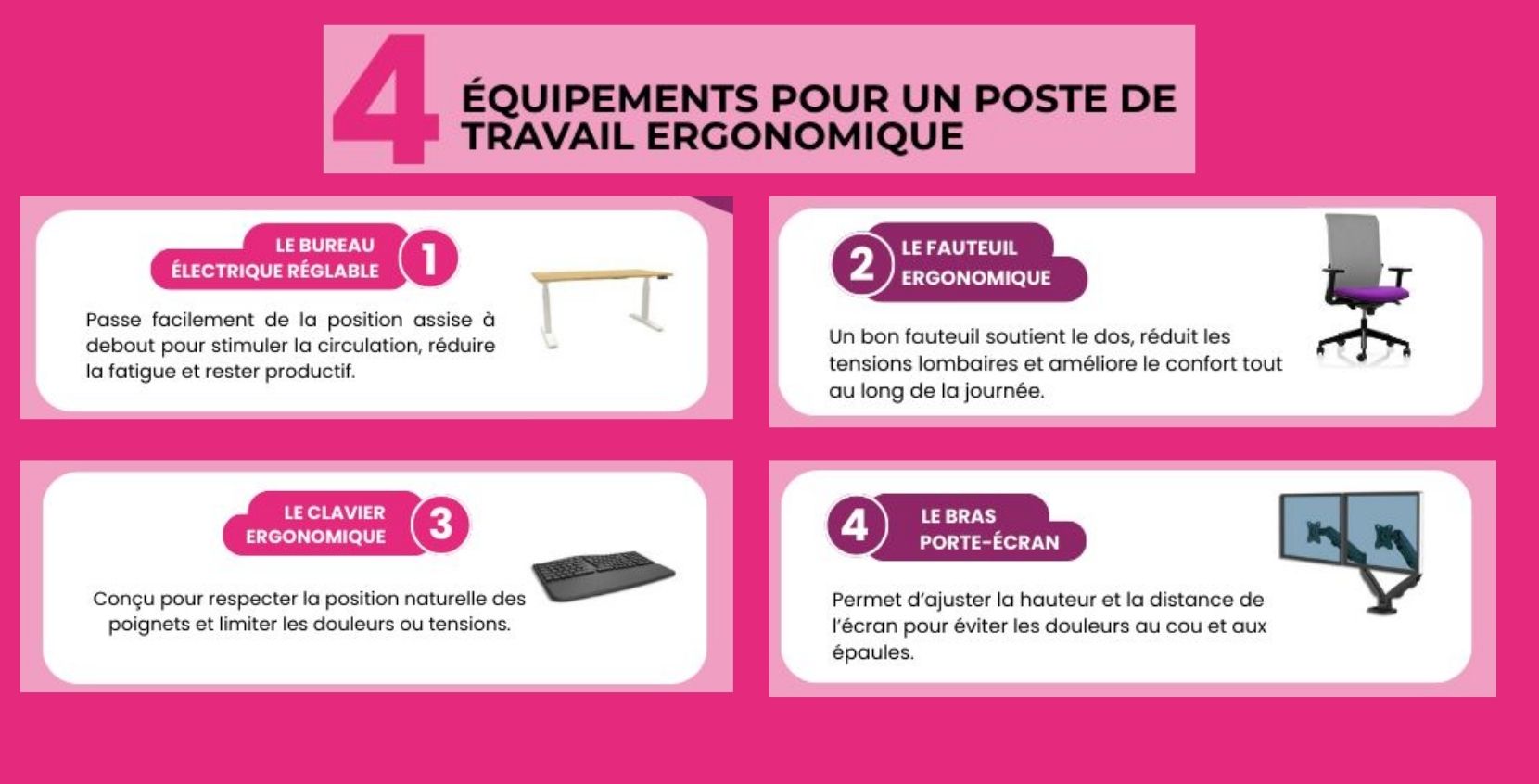 4 ÉQUIPEMENTS POUR UN POSTE DE TRAVAIL ERGONOMIQUE

LE BUREAU ÉLECTRIQUE RÉGLABLE 1

Passe facilement de la position assise à debout pour stimuler la circulation, réduire la fatigue et rester productif.

2 LE FAUTEUIL ERGONOMIQUE

Un bon fauteuil soutient le dos, réduit les tensions lombaires et améliore le confort tout au long de la journée.

LE CLAVIER ERGONOMIQUE 3

Conçu pour respecter la position naturelle des poignets et limiter les douleurs ou tensions.

4 LE BRAS PORTE-ÉCRAN

Permet d'ajuster la hauteur et la distance de l'écran pour éviter les douleurs au cou et aux épaules.